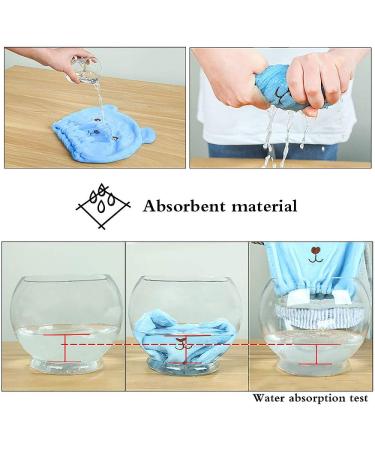 Absorbent material

Water absorption test