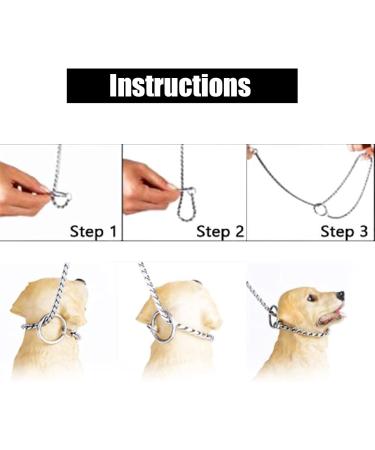 Instructions

Step 1

Step 2

Step 3