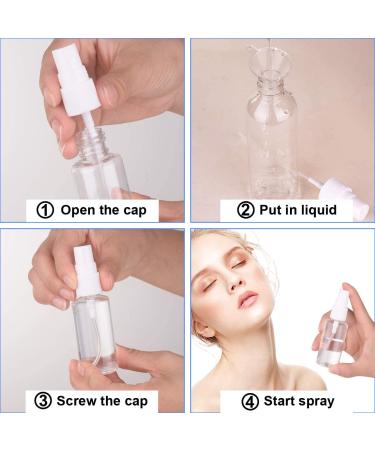 ① Open the cap

② Put in liquid

③ Screw the cap

④ Start spray