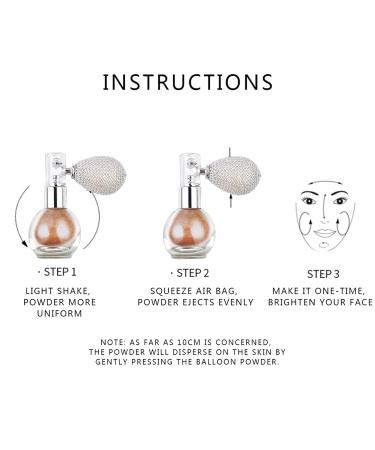 INSTRUCTIONS

· STEP 1

LIGHT SHAKE, POWDER MORE UNIFORM

· STEP 2

SQUEEZE AIR BAG, POWDER EJECTS EVENLY

STEP 3

MAKE IT ONE-TIME, BRIGHTEN YOUR FACE

NOTE: AS FAR AS 10CM IS CONCERNED, THE POWDER WILL DISPERSE ON THE SKIN BY GENTLY PRESSING THE BALLOON POWDER.