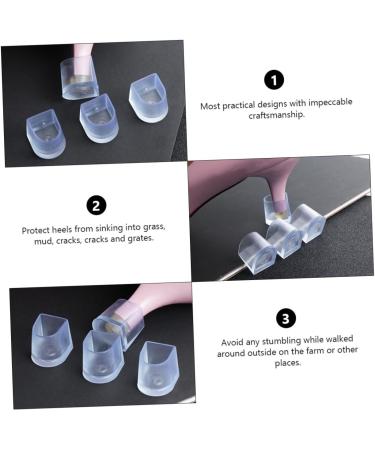 1

Most practical designs with impeccable craftsmanship.

2

Protect heels from sinking into grass, mud, cracks, cracks and grates.

3

Avoid any stumbling while walked around outside on the farm or other places.