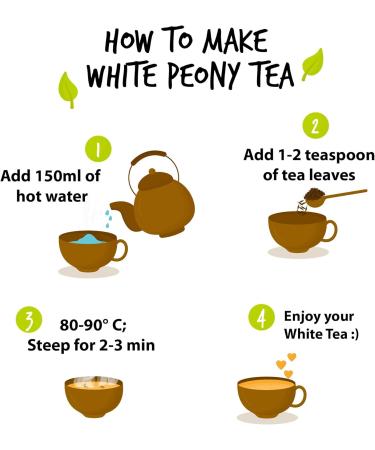 HOW TO MAKE WHITE PEONY TEA

1
Add 150ml of hot water

2
Add 1-2 teaspoon of tea leaves

3
80-90° C; Steep for 2-3 min

4
Enjoy your White Tea :)