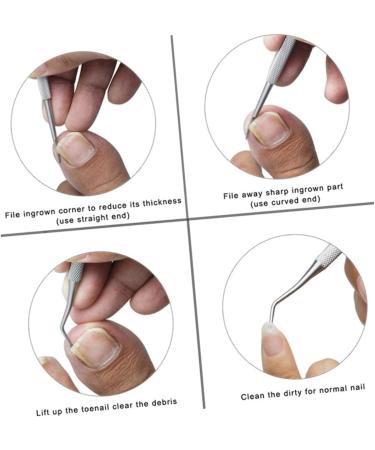 File ingrown corner to reduce its thickness
(use straight end)

File away sharp ingrown part
(use curved end)

Lift up the toenail clear the debris

Clean the dirty for normal nail