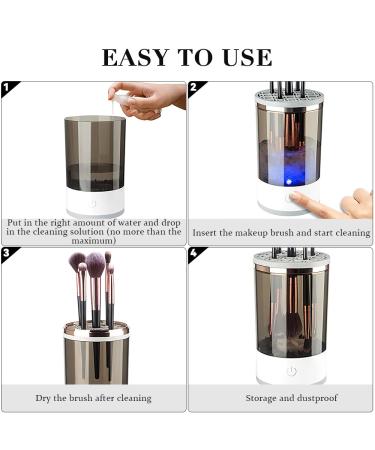 EASY TO USE

1

Put in the right amount of water and drop in the cleaning solution (no more than the maximum)

2

Insert the makeup brush and start cleaning

3

Dry the brush after cleaning

4

Storage and dustproof