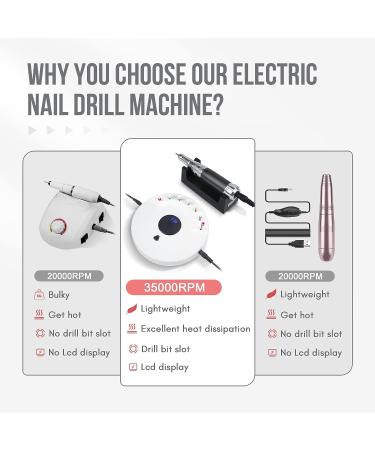 WHY YOU CHOOSE OUR ELECTRIC NAIL DRILL MACHINE?

20000RPM
Bulky
Get hot
No drill bit slot
No Lcd display

35000RPM
Lightweight
Excellent heat dissipation
Drill bit slot
Lcd display

20000RPM
Lightweight
Get hot
No drill bit slot
No Lcd display