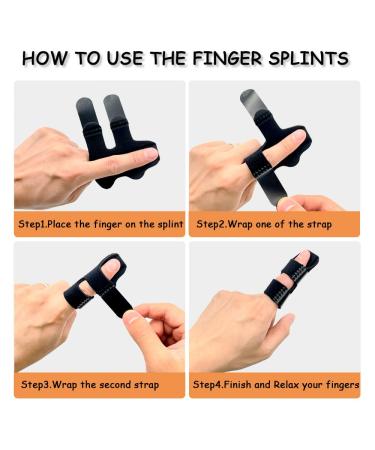 HOW TO USE THE FINGER SPLINTS

Step1.Place the finger on the splint

Step2.Wrap one of the strap

Step3.Wrap the second strap

Step4.Finish and Relax your fingers