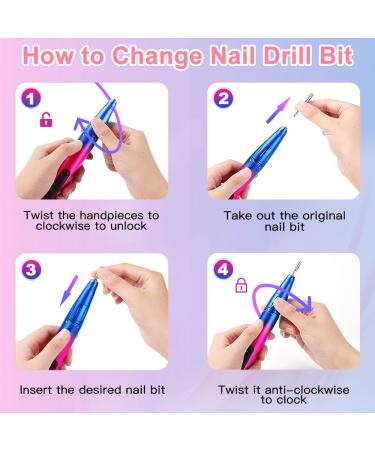 How to Change Nail Drill Bit

1

Twist the handpieces to clockwise to unlock

2

Take out the original nail bit

3

Insert the desired nail bit

4

Twist it anti-clockwise to clock