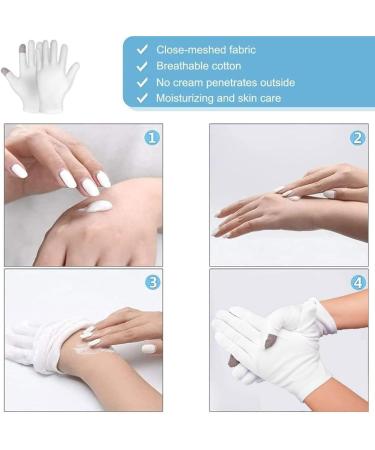 ✓ Close-meshed fabric
✓ Breathable cotton
✓ No cream penetrates outside
✓ Moisturizing and skin care

1

2

3

4