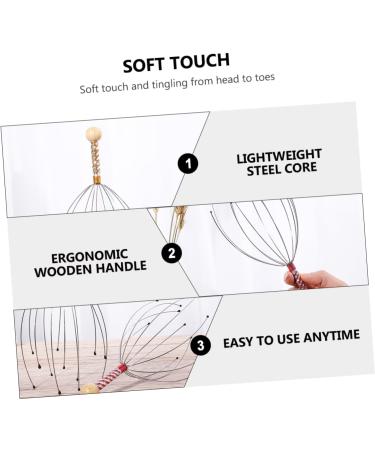 SOFT TOUCH

Soft touch and tingling from head to toes

1

LIGHTWEIGHT STEEL CORE

ERGONOMIC WOODEN HANDLE

2

3

EASY TO USE ANYTIME