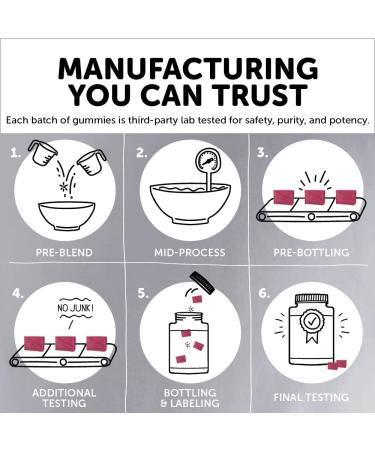 MANUFACTURING YOU CAN TRUST

Each batch of gummies is third-party lab tested for safety, purity, and potency.

1.

PRE-BLEND

2.

MID-PROCESS

3.

PRE-BOTTLING

4.

NO JUNK!

ADDITIONAL TESTING

5.

BOTTLING & LABELING

6.

FINAL TESTING