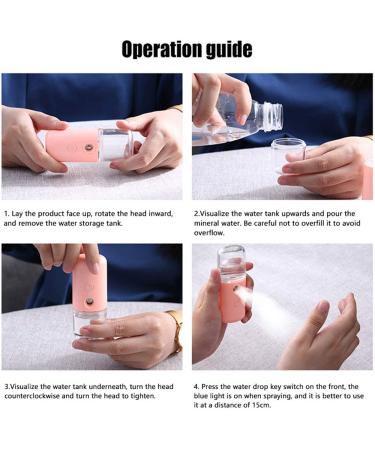 Operation guide

1. Lay the product face up, rotate the head inward, and remove the water storage tank.

2.Visualize the water tank upwards and pour the mineral water. Be careful not to overfill it to avoid overflow.

3.Visualize the water tank underneath, turn the head counterclockwise and turn the head to tighten.

4. Press the water drop key switch on the front, the blue light is on when spraying, and it is better to use it at a distance of 15cm.