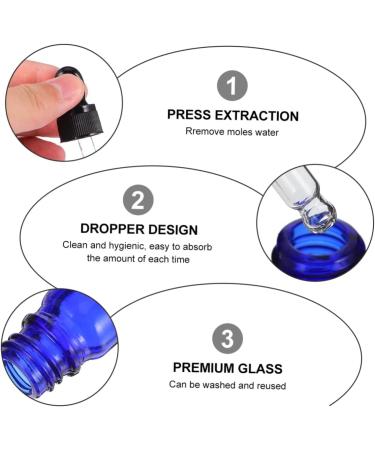 1
PRESS EXTRACTION
Rremove moles water

2
DROPPER DESIGN
Clean and hygienic, easy to absorb the amount of each time

3
PREMIUM GLASS
Can be washed and reused