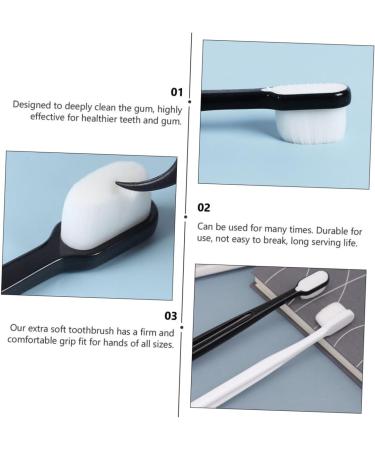 01

Designed to deeply clean the gum, highly effective for healthier teeth and gum.

02

Can be used for many times. Durable for use, not easy to break, long serving life.

03

Our extra soft toothbrush has a firm and comfortable grip fit for hands of all sizes.