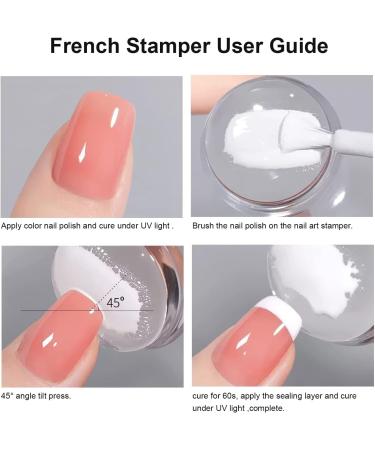 French Stamper User Guide

Apply color nail polish and cure under UV light .

Brush the nail polish on the nail art stamper.

45°

45° angle tilt press.

cure for 60s, apply the sealing layer and cure under UV light ,complete.