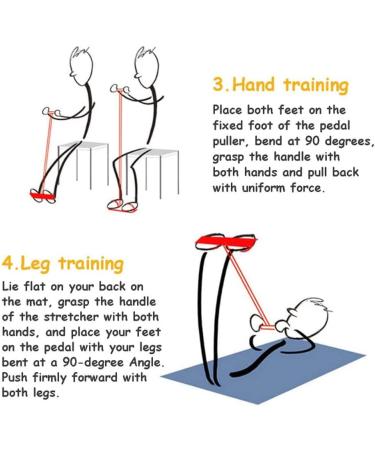 3.Hand training

Place both feet on the fixed foot of the pedal puller, bend at 90 degrees, grasp the handle with both hands and pull back with uniform force.

4.Leg training

Lie flat on your back on the mat, grasp the handle of the stretcher with both hands, and place your feet on the pedal with your legs bent at a 90-degree Angle. Push firmly forward with both legs.