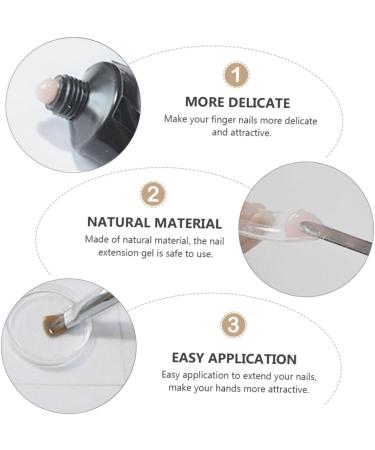 1

MORE DELICATE

Make your finger nails more delicate and attractive.

2

NATURAL MATERIAL

Made of natural material, the nail extension gel is safe to use.

3

EASY APPLICATION

Easy application to extend your nails, make your hands more attractive.