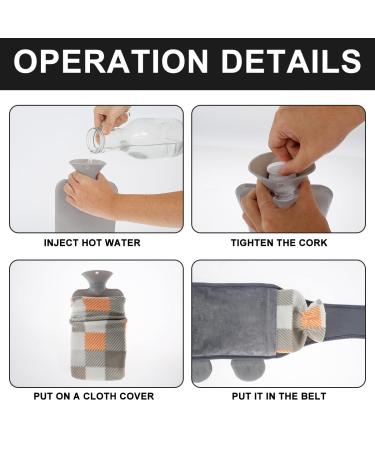 OPERATION DETAILS

INJECT HOT WATER

TIGHTEN THE CORK

PUT ON A CLOTH COVER

PUT IT IN THE BELT