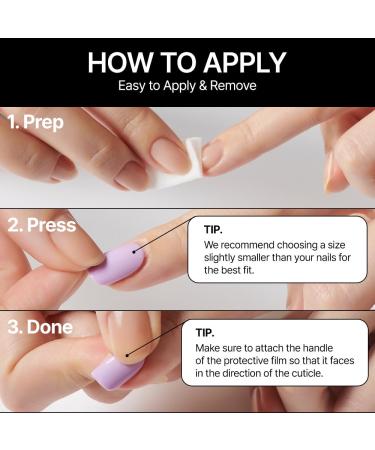 HOW TO APPLY
Easy to Apply & Remove

1. Prep

2. Press

TIP.
We recommend choosing a size slightly smaller than your nails for the best fit.

3. Done

TIP.
Make sure to attach the handle of the protective film so that it faces in the direction of the cuticle.