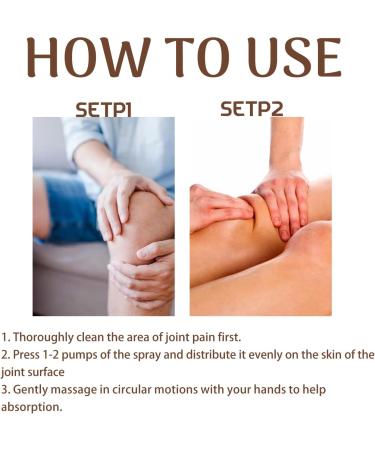 HOW TO USE

SETP1

SETP2

1. Thoroughly clean the area of joint pain first.
2. Press 1-2 pumps of the spray and distribute it evenly on the skin of the joint surface
3. Gently massage in circular motions with your hands to help absorption.