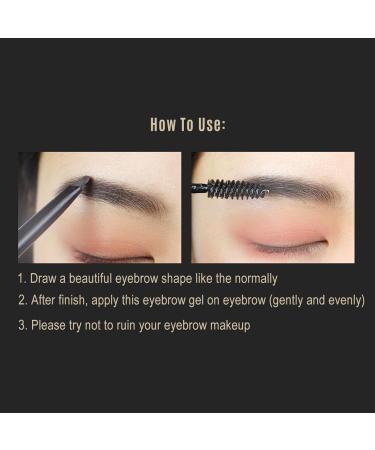 How To Use:

1. Draw a beautiful eyebrow shape like the normally

2. After finish, apply this eyebrow gel on eyebrow (gently and evenly)

3. Please try not to ruin your eyebrow makeup