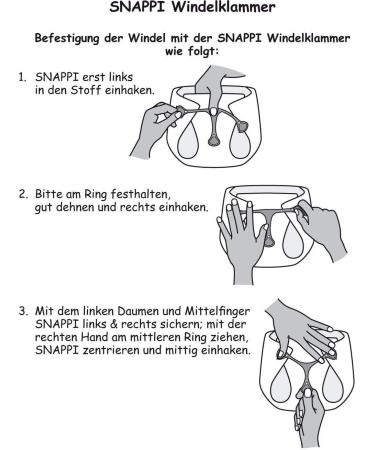 SNAPPI Windelklammer

Befestigung der Windel mit der SNAPPI Windelklammer wie folgt:

1. SNAPPI erst links in den Stoff einhaken.

2. Bitte am Ring festhalten, gut dehnen und rechts einhaken.

3. Mit dem linken Daumen und Mittelfinger SNAPPI links & rechts sichern; mit der rechten Hand am mittleren Ring ziehen, SNAPPI zentrieren und mittig einhaken.