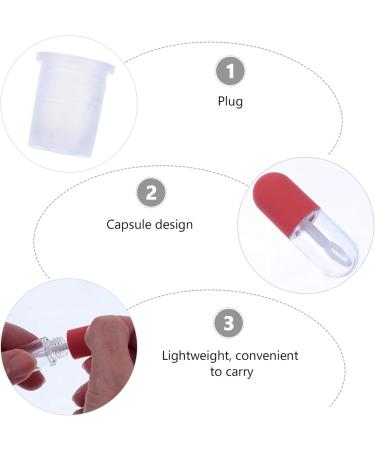 1
Plug

2
Capsule design

3
Lightweight, convenient to carry