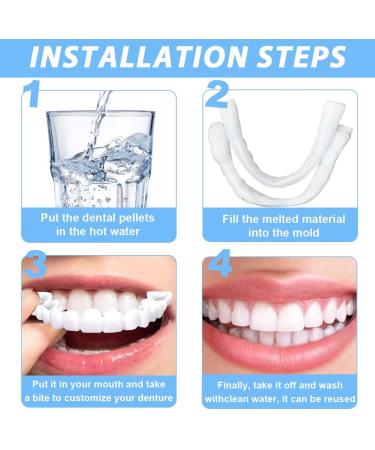 INSTALLATION STEPS

1

Put the dental pellets in the hot water

2

Fill the melted material into the mold

3

Put it in your mouth and take a bite to customize your denture

4

Finally, take it off and wash withclean water, it can be reused