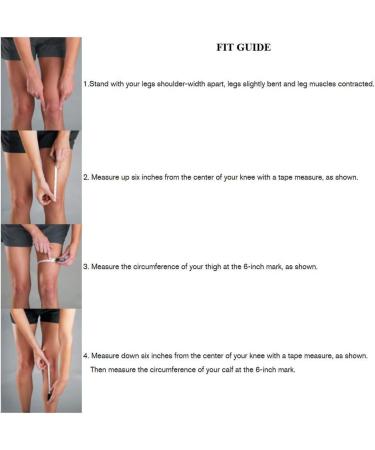 FIT GUIDE

1.Stand with your legs shoulder-width apart, legs slightly bent and leg muscles contracted.

2. Measure up six inches from the center of your knee with a tape measure, as shown.

3. Measure the circumference of your thigh at the 6-inch mark, as shown.

4. Measure down six inches from the center of your knee with a tape measure, as shown. Then measure the circumference of your calf at the 6-inch mark.