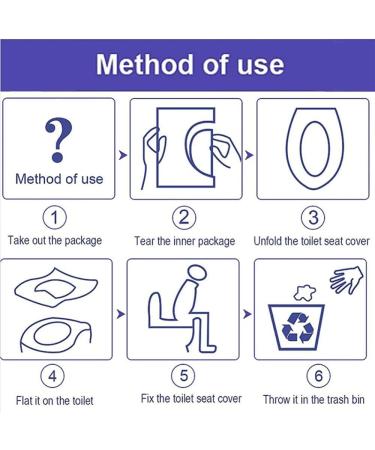 Method of use

?
Method of use

1
Take out the package

2
Tear the inner package

3
Unfold the toilet seat cover

4
Flat it on the toilet

5
Fix the toilet seat cover

6
Throw it in the trash bin