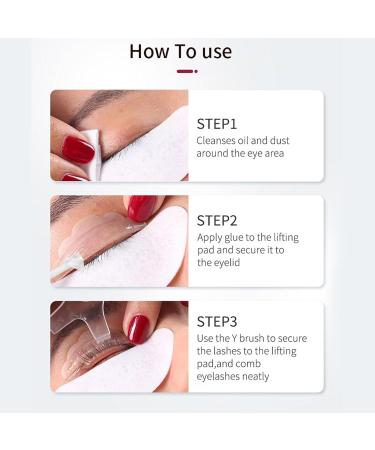 How To use

STEP1
Cleanses oil and dust around the eye area

STEP2
Apply glue to the lifting pad and secure it to the eyelid

STEP3
Use the Y brush to secure the lashes to the lifting pad,and comb eyelashes neatly