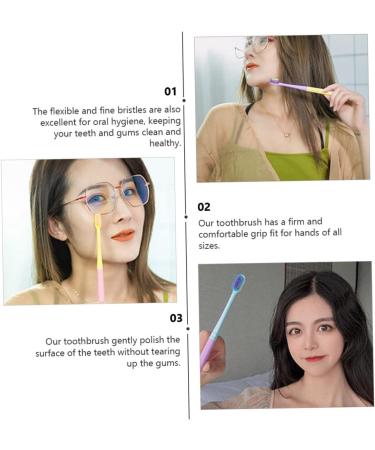 01

The flexible and fine bristles are also excellent for oral hygiene, keeping your teeth and gums clean and healthy.

02

Our toothbrush has a firm and comfortable grip fit for hands of all sizes.

03

Our toothbrush gently polish the surface of the teeth without tearing up the gums.