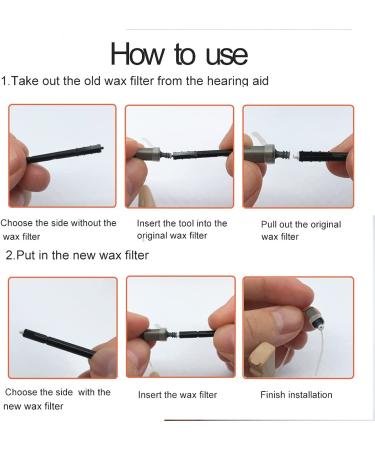 How to use

1.Take out the old wax filter from the hearing aid

Choose the side without the wax filter

Insert the tool into the original wax filter

Pull out the original wax filter

2.Put in the new wax filter

Choose the side with the new wax filter

Insert the wax filter

Finish installation