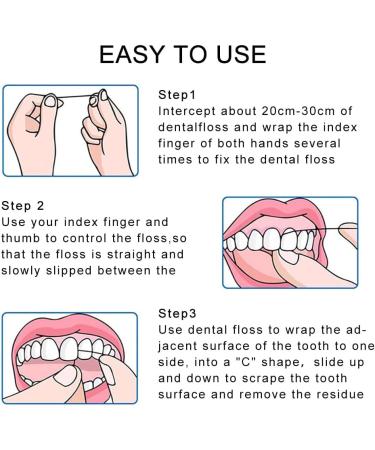 EASY TO USE

Step1
Intercept about 20cm-30cm of dentalfloss and wrap the index finger of both hands several times to fix the dental floss

Step 2
Use your index finger and thumb to control the floss,so that the floss is straight and slowly slipped between the

Step3
Use dental floss to wrap the adjacent surface of the tooth to one side, into a "C" shape, slide up and down to scrape the tooth surface and remove the residue