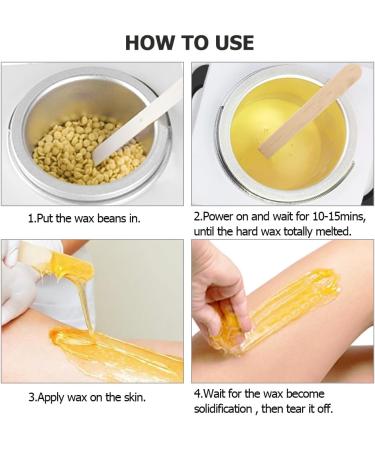 HOW TO USE

1.Put the wax beans in.

2.Power on and wait for 10-15mins, until the hard wax totally melted.

3.Apply wax on the skin.

4.Wait for the wax become solidification , then tear it off.