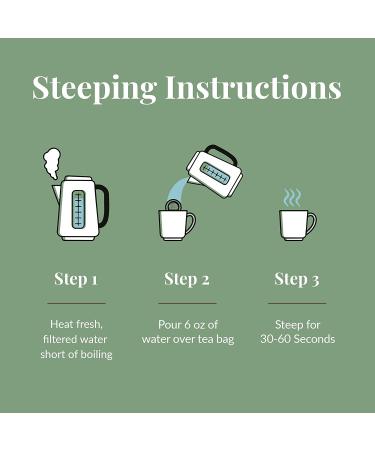 Steeping Instructions

Step 1

Heat fresh, filtered water short of boiling

Step 2

Pour 6 oz of water over tea bag

Step 3

Steep for 30-60 Seconds