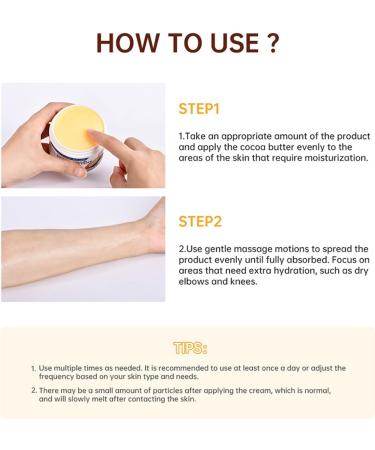 HOW TO USE ?

STEP1

1.Take an appropriate amount of the product and apply the cocoa butter evenly to the areas of the skin that require moisturization.

STEP2

2.Use gentle massage motions to spread the product evenly until fully absorbed. Focus on areas that need extra hydration, such as dry elbows and knees.

TIPS:

1. Use multiple times as needed. It is recommended to use at least once a day or adjust the frequency based on your skin type and needs.

2. There may be a small amount of particles after applying the cream, which is normal, and will slowly melt after contacting the skin.