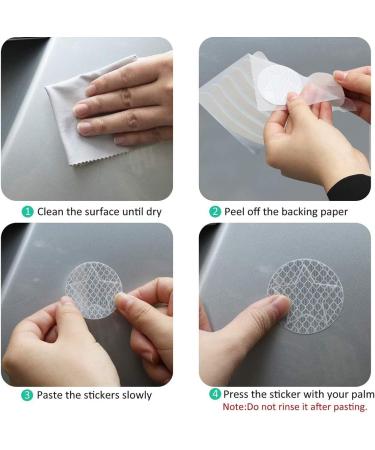 1 Clean the surface until dry

2 Peel off the backing paper

3 Paste the stickers slowly

4 Press the sticker with your palm
Note:Do not rinse it after pasting.