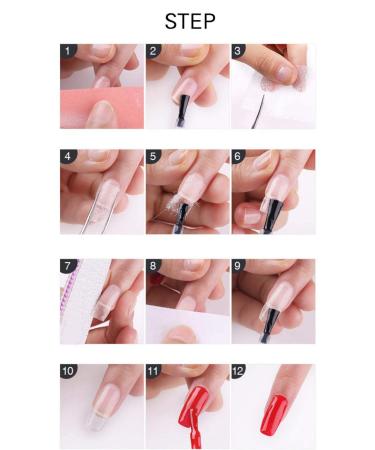 STEP

1

2

3

4

5

6

7

8

9

10

11

12