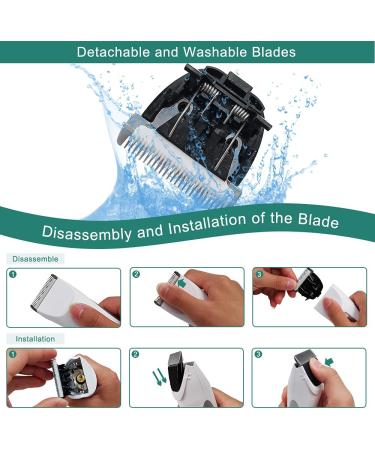 Detachable and Washable Blades

Disassembly and Installation of the Blade

Disassemble

1

2

3

Installation

1

2

3