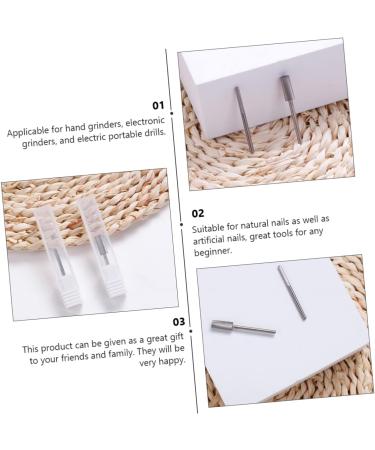 01
Applicable for hand grinders, electronic grinders, and electric portable drills.

02
Suitable for natural nails as well as artificial nails, great tools for any beginner.

03
This product can be given as a great gift to your friends and family. They will be very happy.