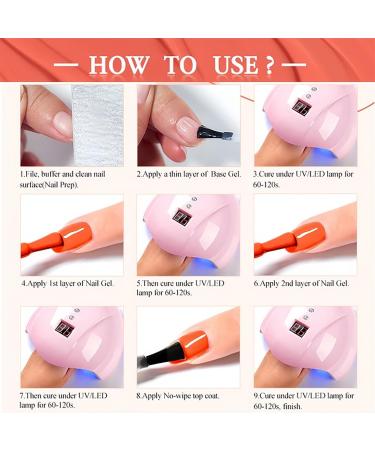 — HOW TO USE ? —

1.File, buffer and clean nail surface(Nail Prep).

2.Apply a thin layer of Base Gel.

3.Cure under UV/LED lamp for 60-120s.

4.Apply 1st layer of Nail Gel.

5.Then cure under UV/LED lamp for 60-120s.

6.Apply 2nd layer of Nail Gel.

7.Then cure under UV/LED lamp for 60-120s.

8.Apply No-wipe top coat.

9.Cure under UV/LED lamp for 60-120s, finish.