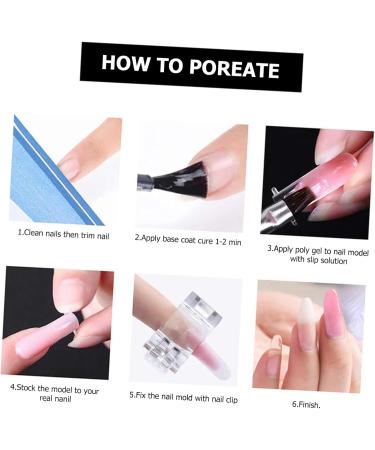 HOW TO POREATE

1.Clean nails then trim nail

2.Apply base coat cure 1-2 min

3.Apply poly gel to nail model with slip solution

4.Stock the model to your real nanil

5.Fix the nail mold with nail clip

6.Finish.