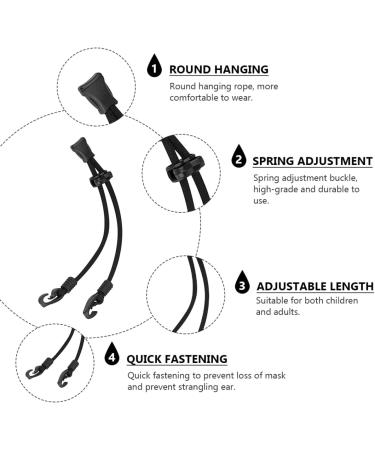 1 ROUND HANGING

Round hanging rope, more comfortable to wear.

2 SPRING ADJUSTMENT

Spring adjustment buckle, high-grade and durable to use.

3 ADJUSTABLE LENGTH

Suitable for both children and adults.

4 QUICK FASTENING

Quick fastening to prevent loss of mask and prevent strangling ear.