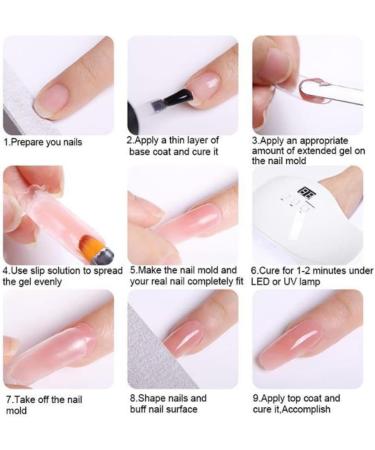 1.Prepare you nails

2.Apply a thin layer of base coat and cure it

3.Apply an appropriate amount of extended gel on the nail mold

4.Use slip solution to spread the gel evenly

5.Make the nail mold and your real nail completely fit

6.Cure for 1-2 minutes under LED or UV lamp

7.Take off the nail mold

8.Shape nails and buff nail surface

9.Apply top coat and cure it,Accomplish