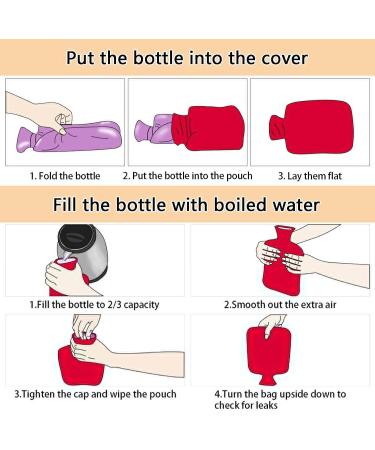 Put the bottle into the cover

1. Fold the bottle

2. Put the bottle into the pouch

3. Lay them flat

Fill the bottle with boiled water

1.Fill the bottle to 2/3 capacity

2.Smooth out the extra air

3.Tighten the cap and wipe the pouch

4.Turn the bag upside down to check for leaks