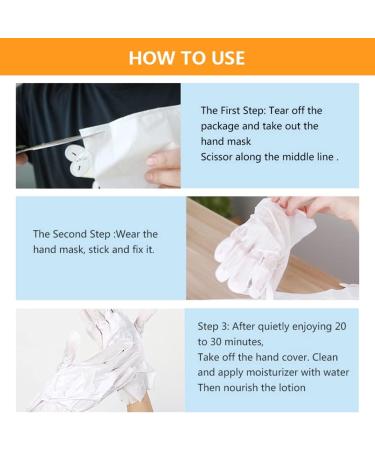 HOW TO USE

The First Step: Tear off the package and take out the hand mask
Scissor along the middle line .

The Second Step :Wear the hand mask, stick and fix it.

Step 3: After quietly enjoying 20 to 30 minutes,
Take off the hand cover. Clean and apply moisturizer with water
Then nourish the lotion