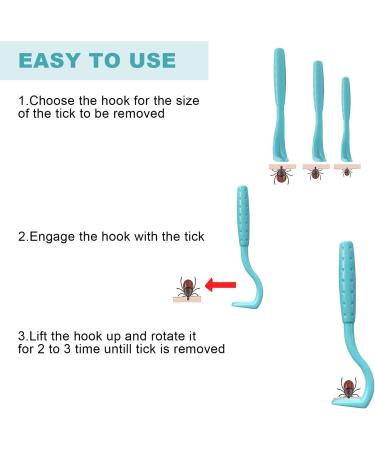 EASY TO USE

1.Choose the hook for the size of the tick to be removed

2.Engage the hook with the tick

3.Lift the hook up and rotate it for 2 to 3 time untill tick is removed