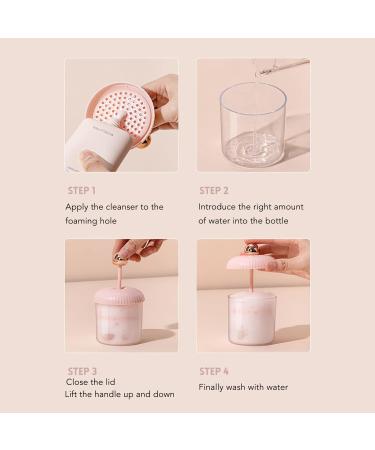 STEP 1
Apply the cleanser to the foaming hole

STEP 2
Introduce the right amount of water into the bottle

STEP 3
Close the lid
Lift the handle up and down

STEP 4
Finally wash with water