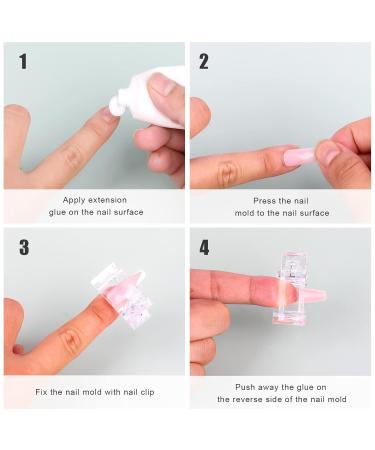 1

Apply extension glue on the nail surface

2

Press the nail mold to the nail surface

3

Fix the nail mold with nail clip

4

Push away the glue on the reverse side of the nail mold