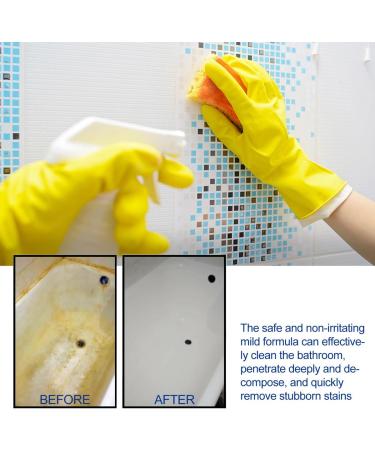 BEFORE

AFTER

The safe and non-irritating mild formula can effectively clean the bathroom, penetrate deeply and decompose, and quickly remove stubborn stains